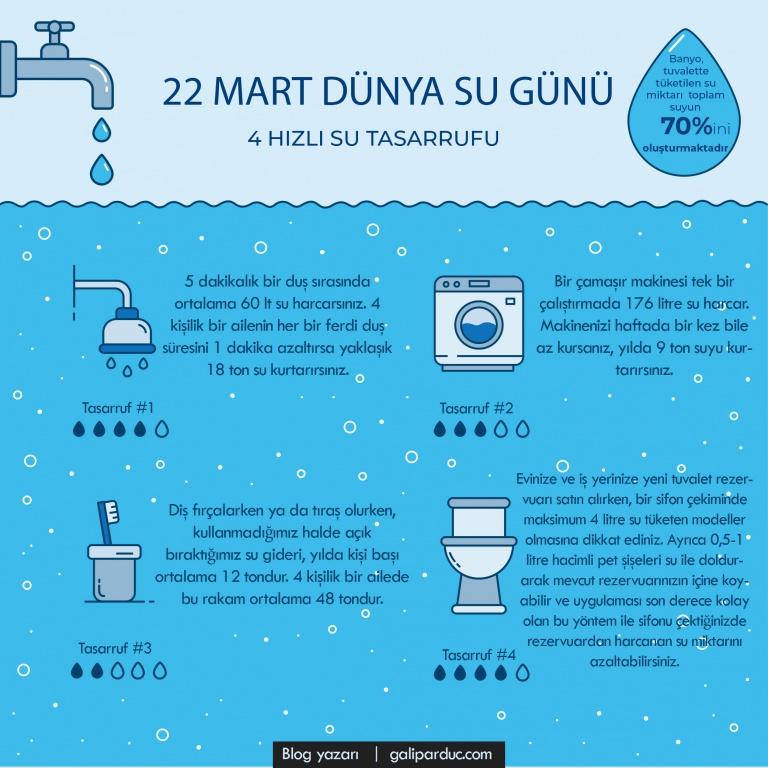 22 MART DÜNYA SU GÜNÜ

4 HIZLI SU TASARRUFU

Banyo, tuvalette tüketilen su miktarı toplam suyun 70%ini oluşturmaktadır

5 dakikalık bir duş sırasında ortalama 60 lt su harcarsınız. 4 kişilik bir ailenin her bir ferdi duş süresini 1 dakika azaltırsa yaklaşık 18 ton su kurtarırsınız.

Tasarruf #1

Bir çamaşır makinesi tek bir çalıştırmada 176 litre su harcar. Makinenizi haftada bir kez bile az kursanız, yılda 9 ton suyu kurtarırsınız.

Tasarruf #2

Diş fırçalarken ya da tıraş olurken, kullanmadığımız halde açık bıraktığımız su gideri, yılda kişi başı ortalama 12 tondur. 4 kişilik bir ailede bu rakam ortalama 48 tondur.

Tasarruf #3

Evinize ve iş yerinize yeni tuvalet rezervuarı satın alırken, bir sifon çekiminde maksimum 4 litre su tüketen modeller olmasına dikkat ediniz. Ayrıca 0,5-1 litre hacimli pet şişeleri su ile doldurarak mevcut rezervuarınızın içine koyabilir ve uygulaması son derece kolay olan bu yöntem ile sifonu çektiğinizde rezervuardan harcanan su miktarını azaltabilirsiniz.

Tasarruf #4

Blog yazarı | galiparduc.com